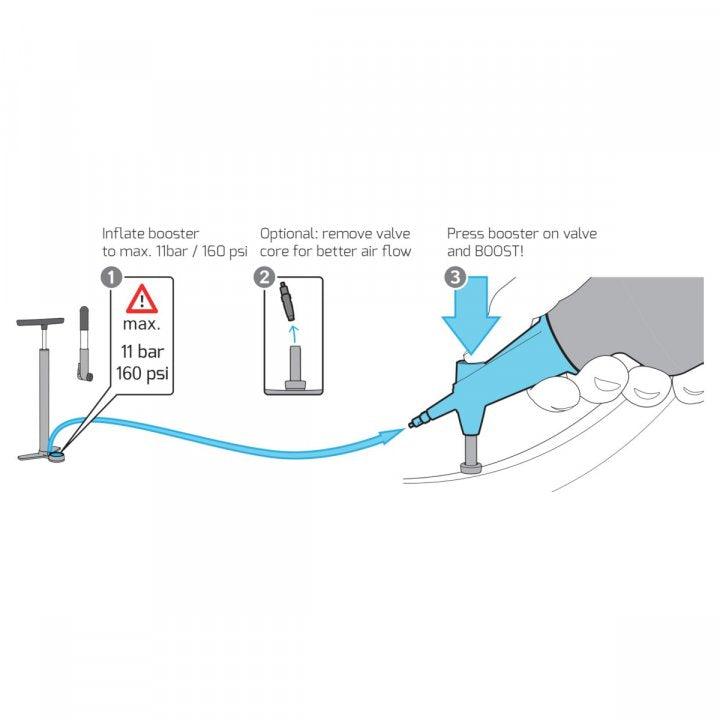 Inflate booster to max. 11bar / 160 psi

1

max.

11 bar
160 psi

Optional: remove valve core for better air flow

2

Press booster on valve and BOOST!

3